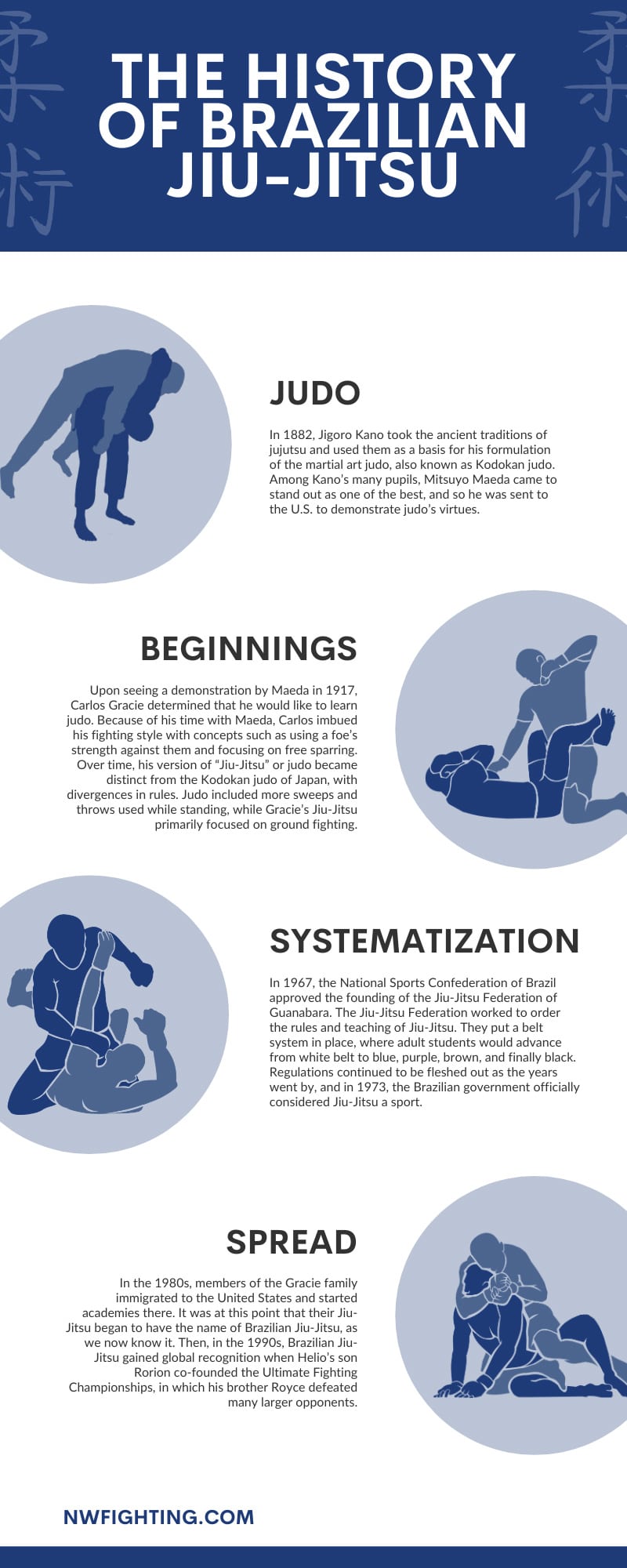 柔術

THE HISTORY OF BRAZILIAN JIU-JITSU

柔術

JUDO

In 1882, Jigoro Kano took the ancient traditions of jujutsu and used them as a basis for his formulation of the martial art judo, also known as Kodokan judo. Among Kano's many pupils, Mitsuyo Maeda came to stand out as one of the best, and so he was sent to the U.S. to demonstrate judo's virtues.

BEGINNINGS

Upon seeing a demonstration by Maeda in 1917, Carlos Gracie determined that he would like to learn judo. Because of his time with Maeda, Carlos imbued his fighting style with concepts such as using a foe's strength against them and focusing on free sparring. Over time, his version of "Jiu-Jitsu" or judo became distinct from the Kodokan judo of Japan, with divergences in rules. Judo included more sweeps and throws used while standing, while Gracie's Jiu-Jitsu primarily focused on ground fighting.

SYSTEMATIZATION

In 1967, the National Sports Confederation of Brazil approved the founding of the Jiu-Jitsu Federation of Guanabara. The Jiu-Jitsu Federation worked to order the rules and teaching of Jiu-Jitsu. They put a belt system in place, where adult students would advance from white belt to blue, purple, brown, and finally black. Regulations continued to be fleshed out as the years went by, and in 1973, the Brazilian government officially considered Jiu-Jitsu a sport.

SPREAD

In the 1980s, members of the Gracie family immigrated to the United States and started academies there. It was at this point that their Jiu-Jitsu began to have the name of Brazilian Jiu-Jitsu, as we now know it. Then, in the 1990s, Brazilian Jiu-Jitsu gained global recognition when Helio's son Rorion co-founded the Ultimate Fighting Championships, in which his brother Royce defeated many larger opponents.

NWFIGHTING.COM